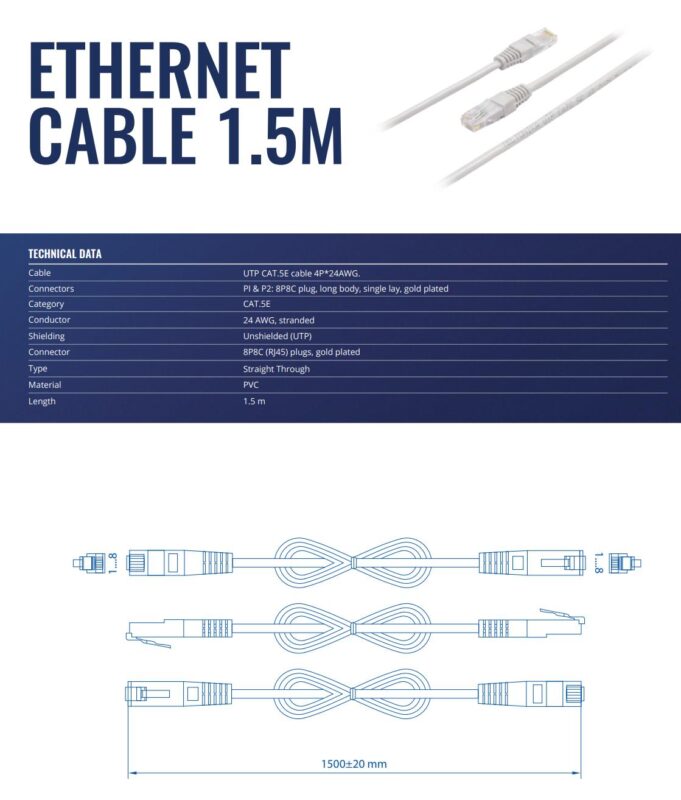 ETHERNET
CABLE 1.5M

TECHNICAL DATA

| Cable | UTP CAT.5E cable 4P*24AWG. |
|---|---|
| Connectors | PI & P2: 8P8C plug, long body, single lay, gold plated |
| Category | CAT.5E |
| Conductor | 24 AWG, stranded |
| Shielding | Unshielded (UTP) |
| Connector | 8P8C (RJ45) plugs, gold plated |
| Type | Straight Through |
| Material | PVC |
| Length | 1.5 m |

1...8

1...8

1500±20 mm